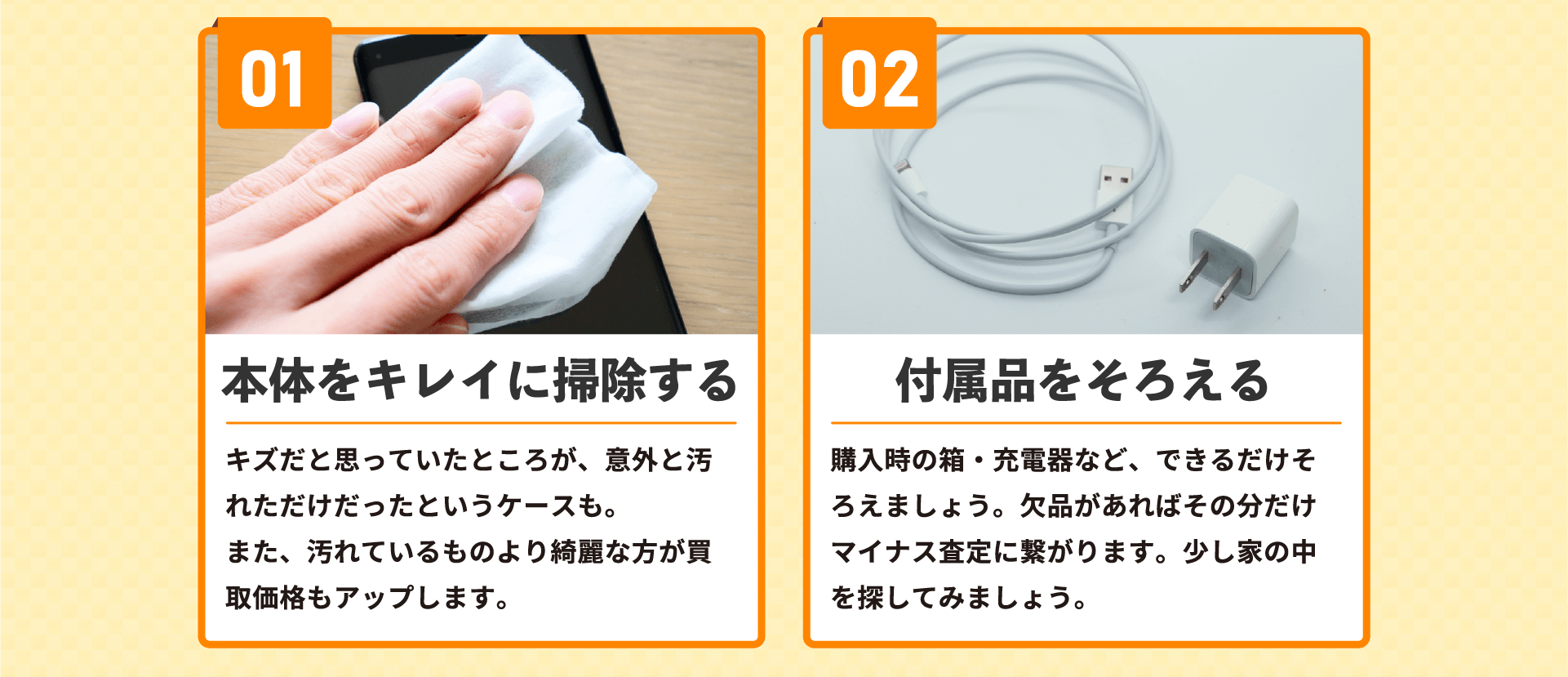 01

本体をキレイに掃除する

キズだと思っていたところが、意外と汚れただけだったというケースも。
また、汚れているものより綺麗な方が買取価格もアップします。

02

付属品をそろえる

購入時の箱・充電器など、できるだけそろえましょう。欠品があればその分だけマイナス査定に繋がります。少し家の中を探してみましょう。